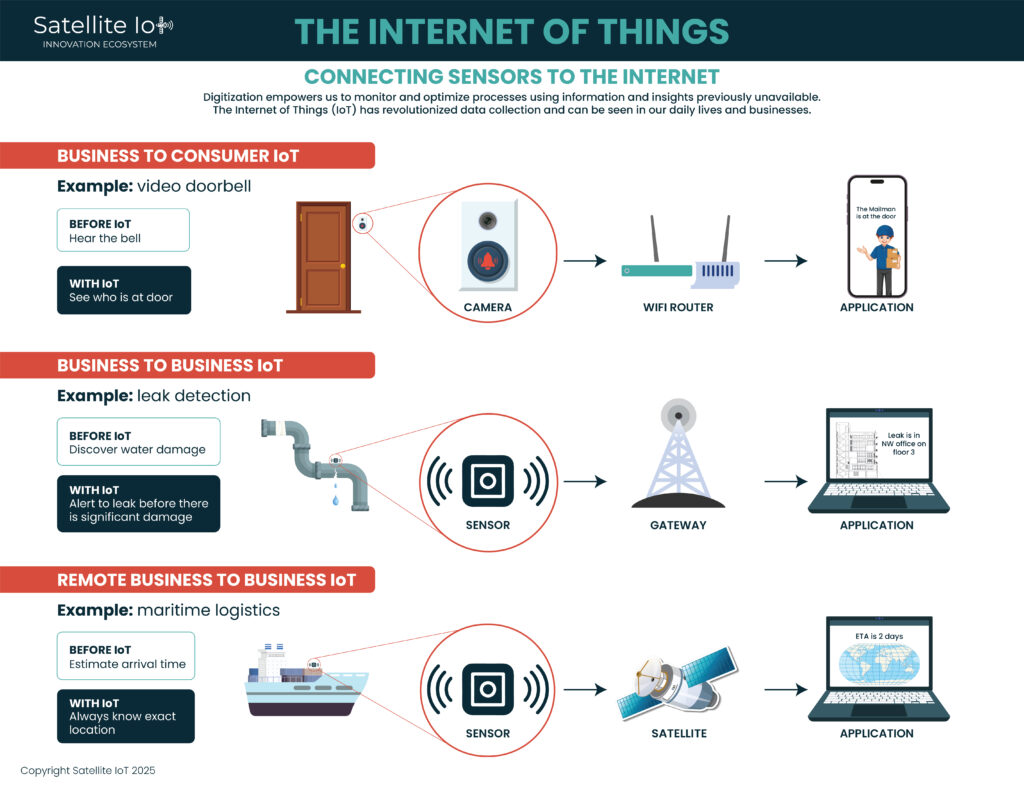 Satellite IoT
INNOVATION ECOSYSTEM

THE INTERNET OF THINGS

CONNECTING SENSORS TO THE INTERNET

Digitization empowers us to monitor and optimize processes using information and insights previously unavailable. The Internet of Things (IoT) has revolutionized data collection and can be seen in our daily lives and businesses.

BUSINESS TO CONSUMER IoT

Example: video doorbell

BEFORE IoT
Hear the bell

WITH IoT
See who is at door

CAMERA

WIFI ROUTER

The Mailman is at the door

APPLICATION

BUSINESS TO BUSINESS IoT

Example: leak detection

BEFORE IoT
Discover water damage

WITH IoT
Alert to leak before there is significant damage

SENSOR

GATEWAY

Leak is in NW office on floor 3

APPLICATION

REMOTE BUSINESS TO BUSINESS IoT

Example: maritime logistics

BEFORE IoT
Estimate arrival time

WITH IoT
Always know exact location

SENSOR

SATELLITE

ETA is 2 days

APPLICATION

Copyright Satellite IoT 2025